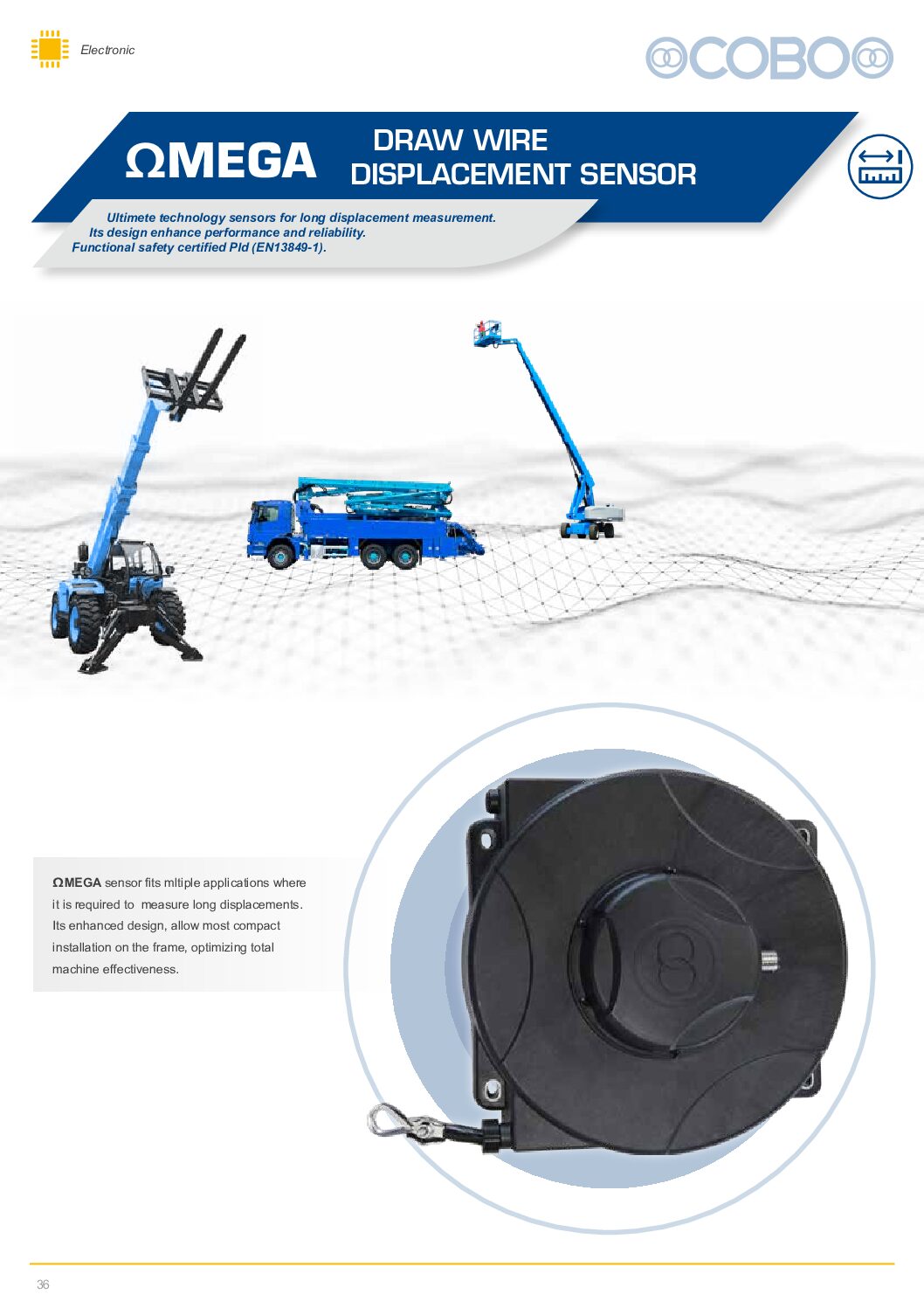 Electronic

COBO

ΩMEGA

DRAW WIRE
DISPLACEMENT SENSOR

Ultimete technology sensors for long displacement measurement.
Its design enhance performance and reliability.
Functional safety certified Pld (EN13849-1).

ΩMEGA sensor fits mltiple applications where it is required to measure long displacements. Its enhanced design, allow most compact installation on the frame, optimizing total machine effectiveness.

36