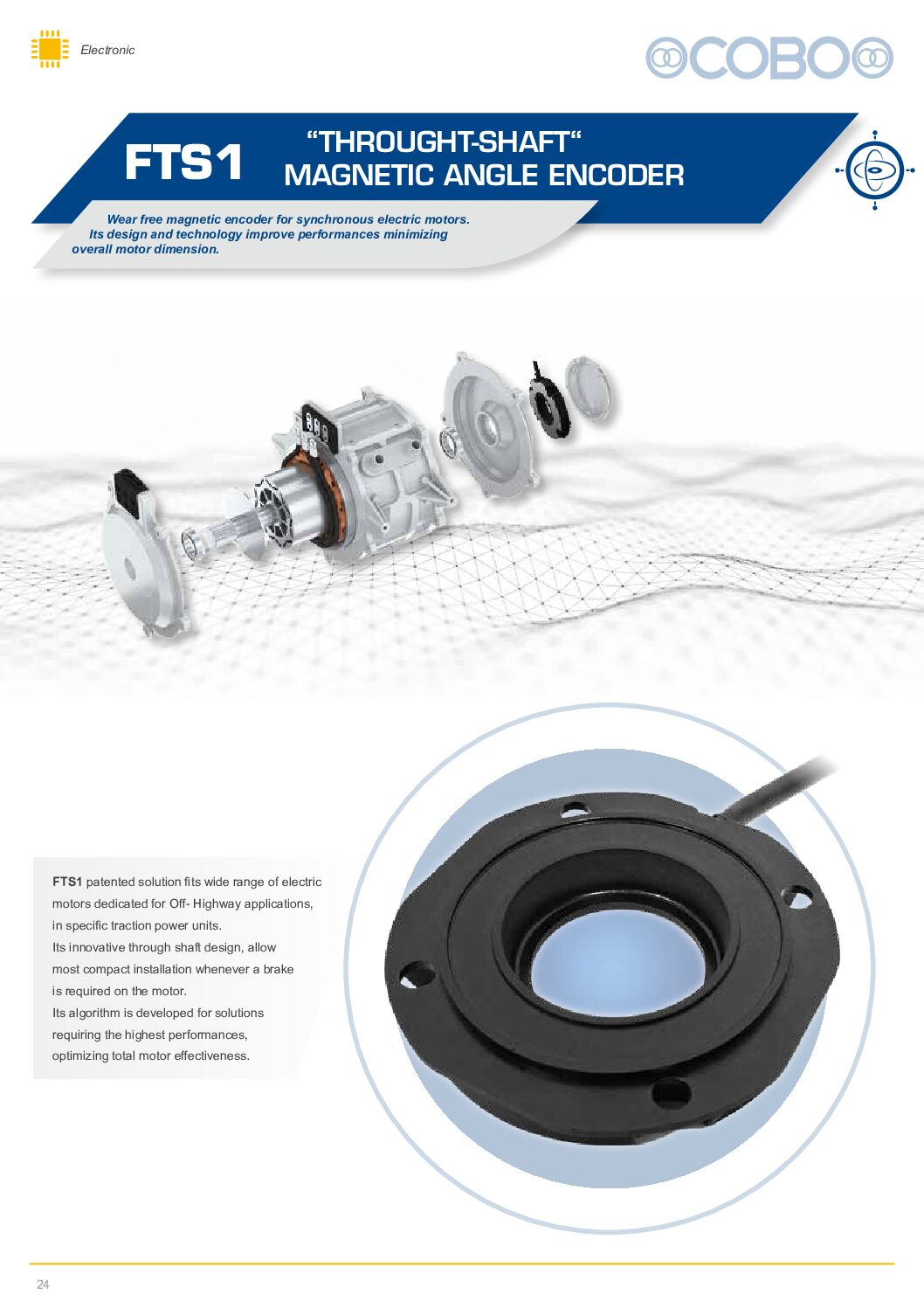 Electronic

COBO

FTS1

“THROUGHT-SHAFT“ MAGNETIC ANGLE ENCODER

Wear free magnetic encoder for synchronous electric motors. Its design and technology improve performances minimizing overall motor dimension.

FTS1 patented solution fits wide range of electric motors dedicated for Off- Highway applications, in specific traction power units.
Its innovative through shaft design, allow most compact installation whenever a brake is required on the motor.
Its algorithm is developed for solutions requiring the highest performances, optimizing total motor effectiveness.

24